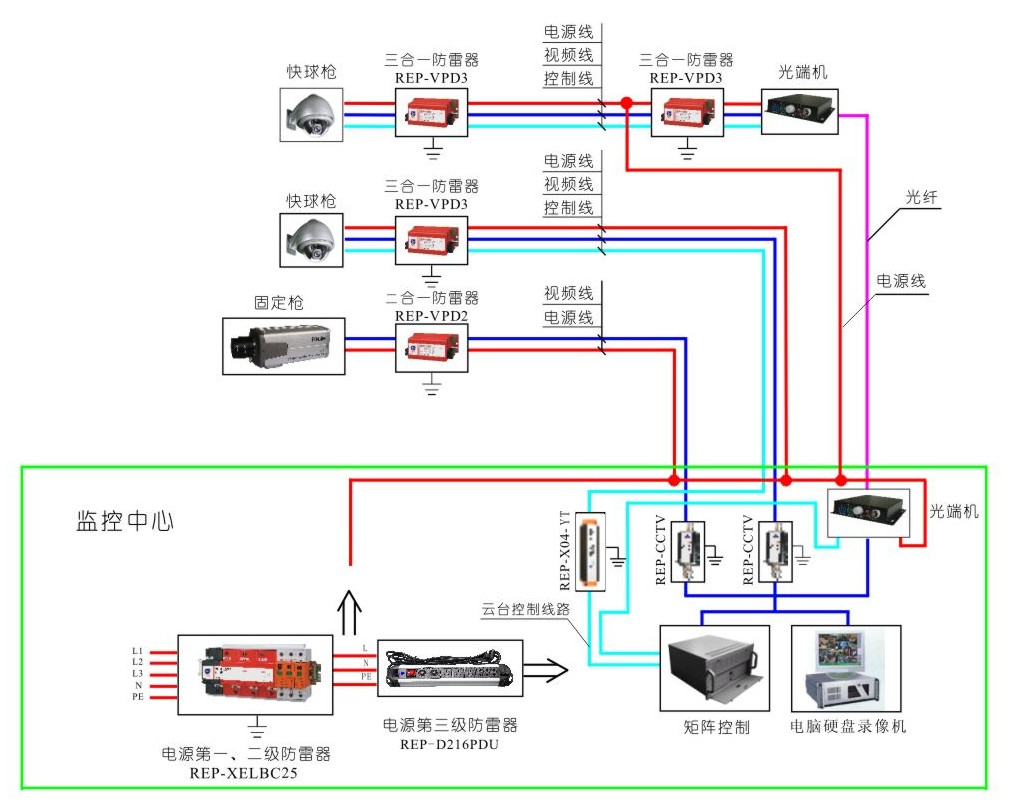 快球枪

三合一防雷器
REP-VPD3

电源线
视频线
控制线

三合一防雷器
REP-VPD3

光端机

快球枪

三合一防雷器
REP-VPD3

电源线
视频线
控制线

光纤

电源线

固定枪

二合一防雷器
REP-VPD2

视频线
电源线

监控中心

REP-X04-YT

REP-CCTV

REP-CCTV

光端机

云台控制线路

L1
L2
L3
N
PE

L
N
PE

电源第一、二级防雷器
REP-XELBC25

电源第三级防雷器
REP-D216PDU

矩阵控制

电脑硬盘录像机